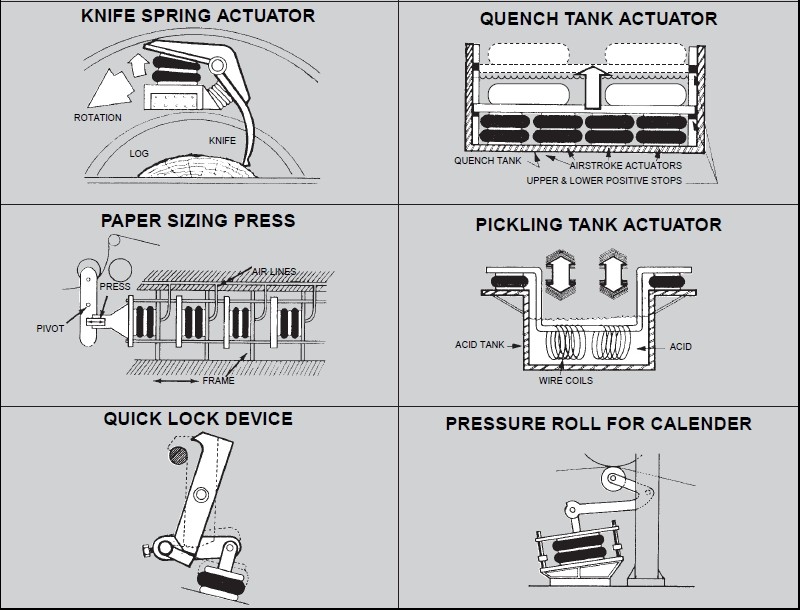 KNIFE SPRING ACTUATOR

ROTATION

LOG

KNIFE

QUENCH TANK ACTUATOR

QUENCH TANK

AIRSTROKE ACTUATORS

UPPER & LOWER POSITIVE STOPS

PAPER SIZING PRESS

AIR LINES

PRESS

PIVOT

FRAME

PICKLING TANK ACTUATOR

ACID TANK

ACID

WIRE COILS

QUICK LOCK DEVICE

PRESSURE ROLL FOR CALENDER