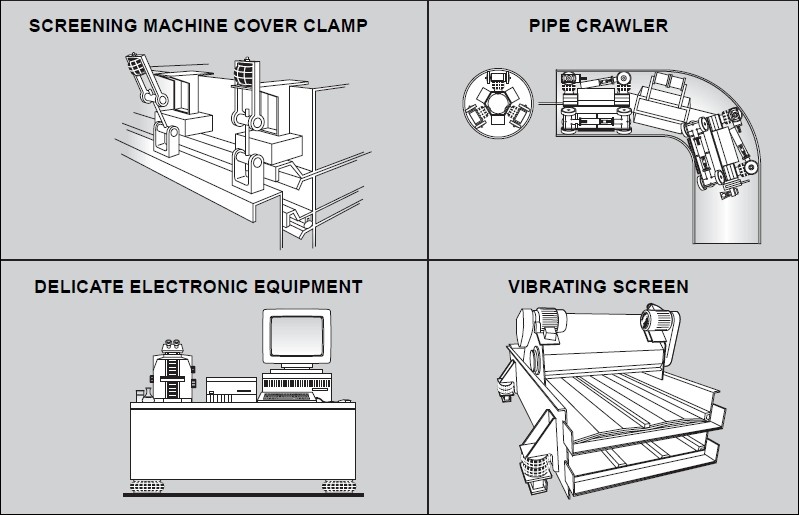 SCREENING MACHINE COVER CLAMP

PIPE CRAWLER

DELICATE ELECTRONIC EQUIPMENT

VIBRATING SCREEN